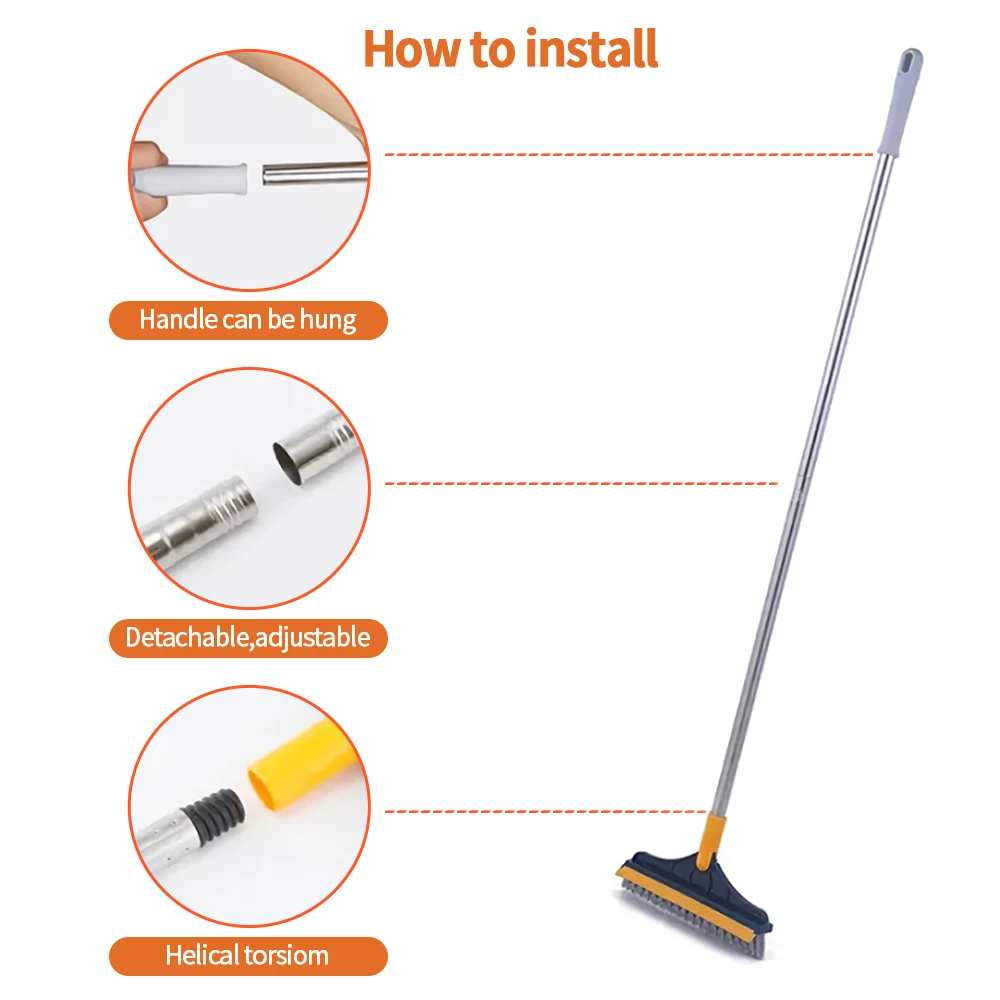 How to install

Handle can be hung

Detachable,adjustable

Helical torsiom